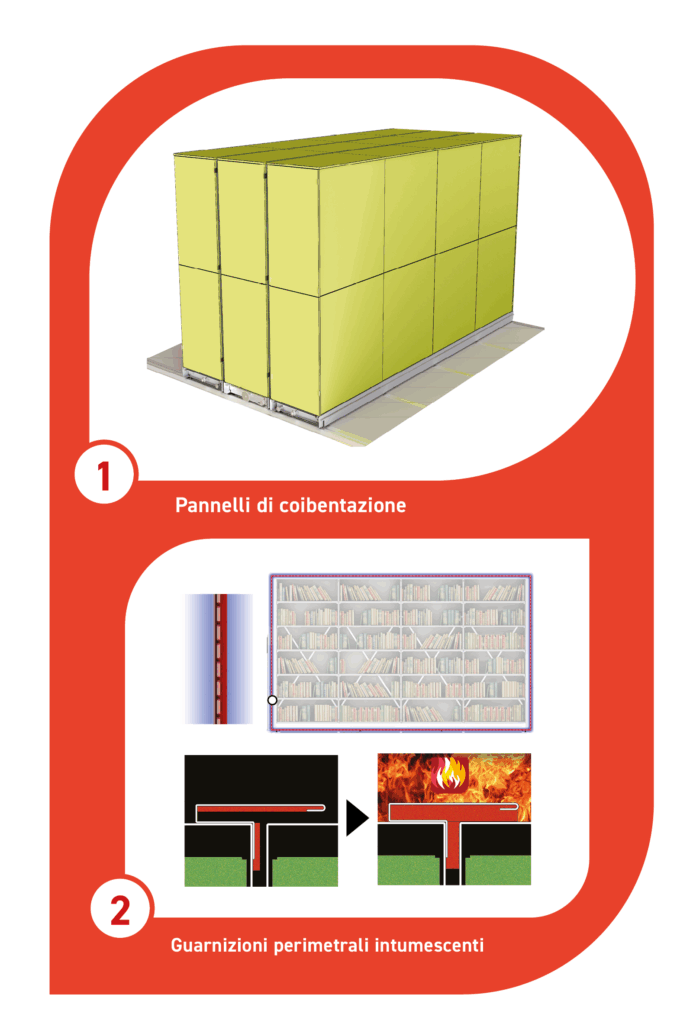 1

Pannelli di coibentazione

2

Guarnizioni perimetrali intumescenti