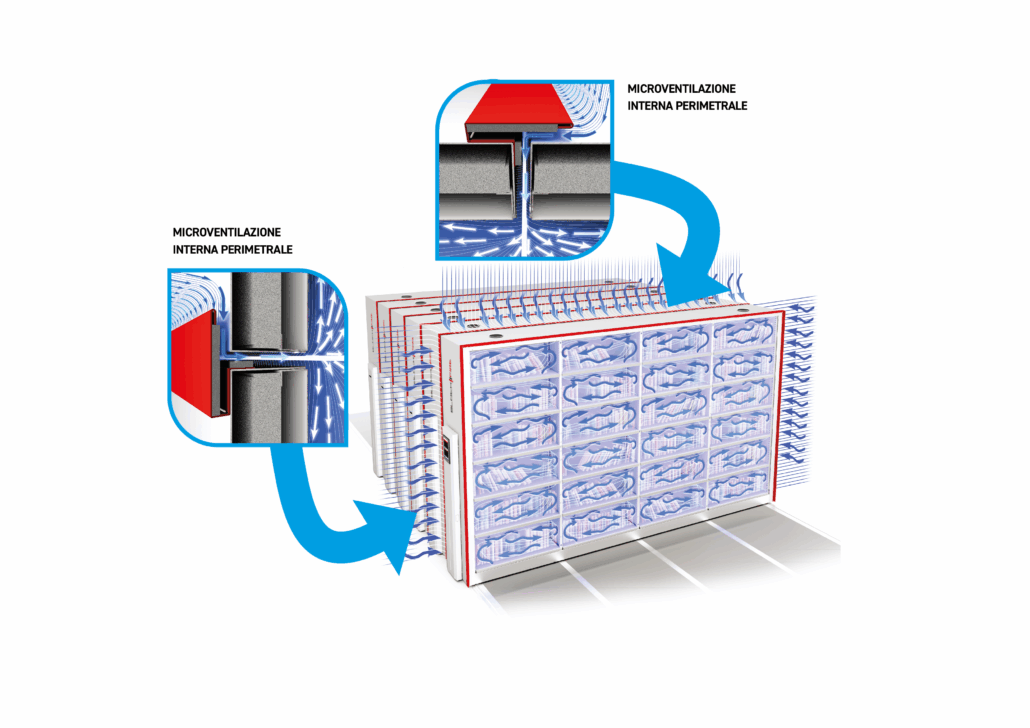 MICROVENTILAZIONE
INTERNA PERIMETRALE

MICROVENTILAZIONE
INTERNA PERIMETRALE