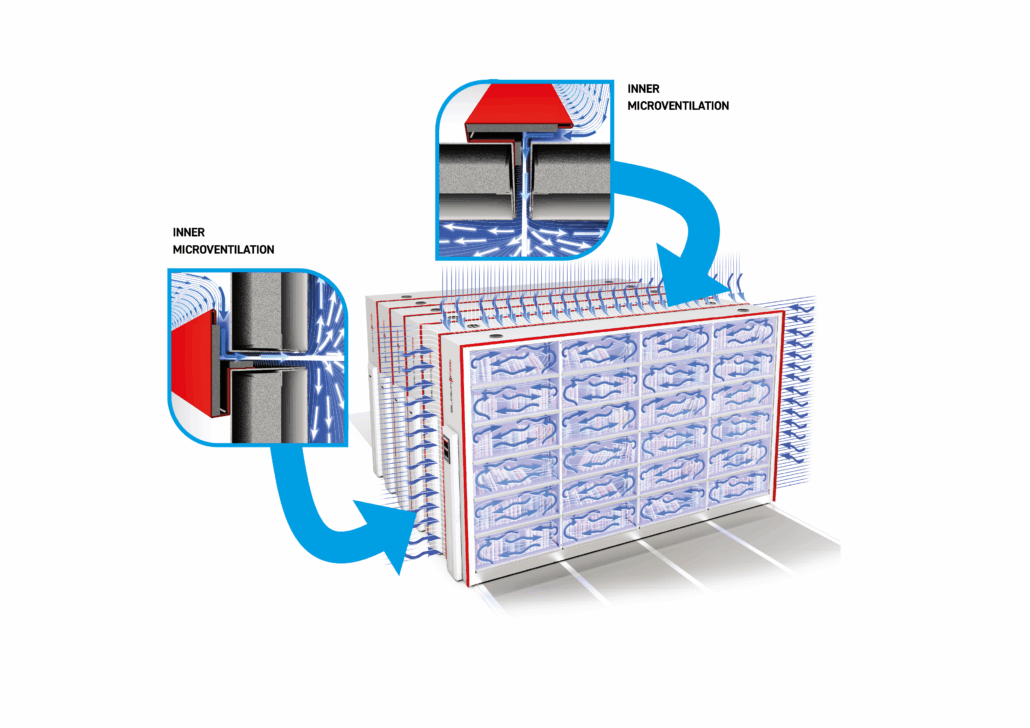 INNER MICROVENTILATION

INNER MICROVENTILATION