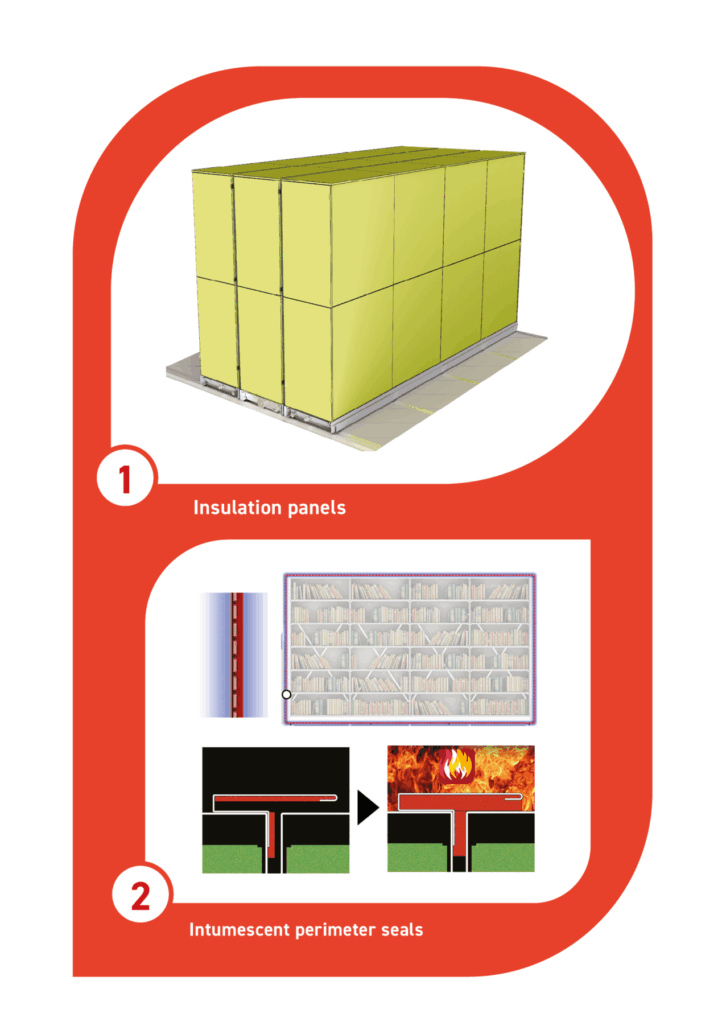 1

Insulation panels

2

Intumescent perimeter seals